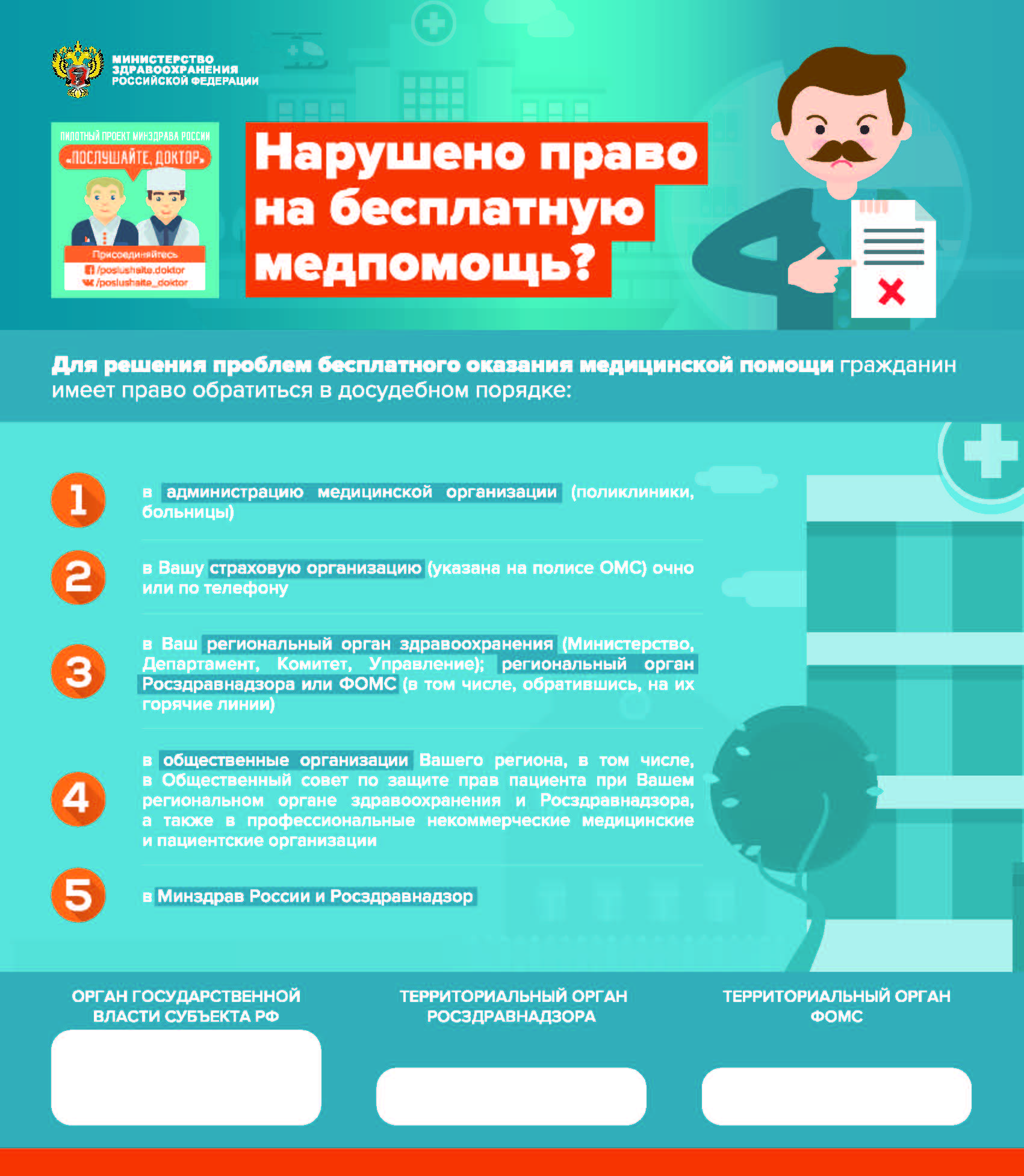 МИНИСТЕРСТВО ЗДРАВООХРАНЕНИЯ РОССИЙСКОЙ ФЕДЕРАЦИИ

ПИЛОТНЫЙ ПРОЕКТ МИНЗДРАВА РОССИИ
«ПОСЛУШАЙТЕ, ДОКТОР»
Присоединяйтесь
/poslushaite.doktor
/poslushaite_doktor

Нарушено право на бесплатную медпомощь?

Для решения проблем бесплатного оказания медицинской помощи гражданин имеет право обратиться в досудебном порядке:

1 в администрацию медицинской организации (поликлиники, больницы)

2 в Вашу страховую организацию (указана на полисе ОМС) очно или по телефону

3 в Ваш региональный орган здравоохранения (Министерство, Департамент, Комитет, Управление); региональный орган Росздравнадзора или ФОМС (в том числе, обратившись, на их горячие линии)

4 в общественные организации Вашего региона, в том числе, в Общественный совет по защите прав пациента при Вашем региональном органе здравоохранения и Росздравнадзора, а также в профессиональные некоммерческие медицинские и пациентские организации

5 в Минздрав России и Росздравнадзор

ОРГАН ГОСУДАРСТВЕННОЙ ВЛАСТИ СУБЪЕКТА РФ

ТЕРРИТОРИАЛЬНЫЙ ОРГАН РОСЗДРАВНАДЗОРА

ТЕРРИТОРИАЛЬНЫЙ ОРГАН ФОМС